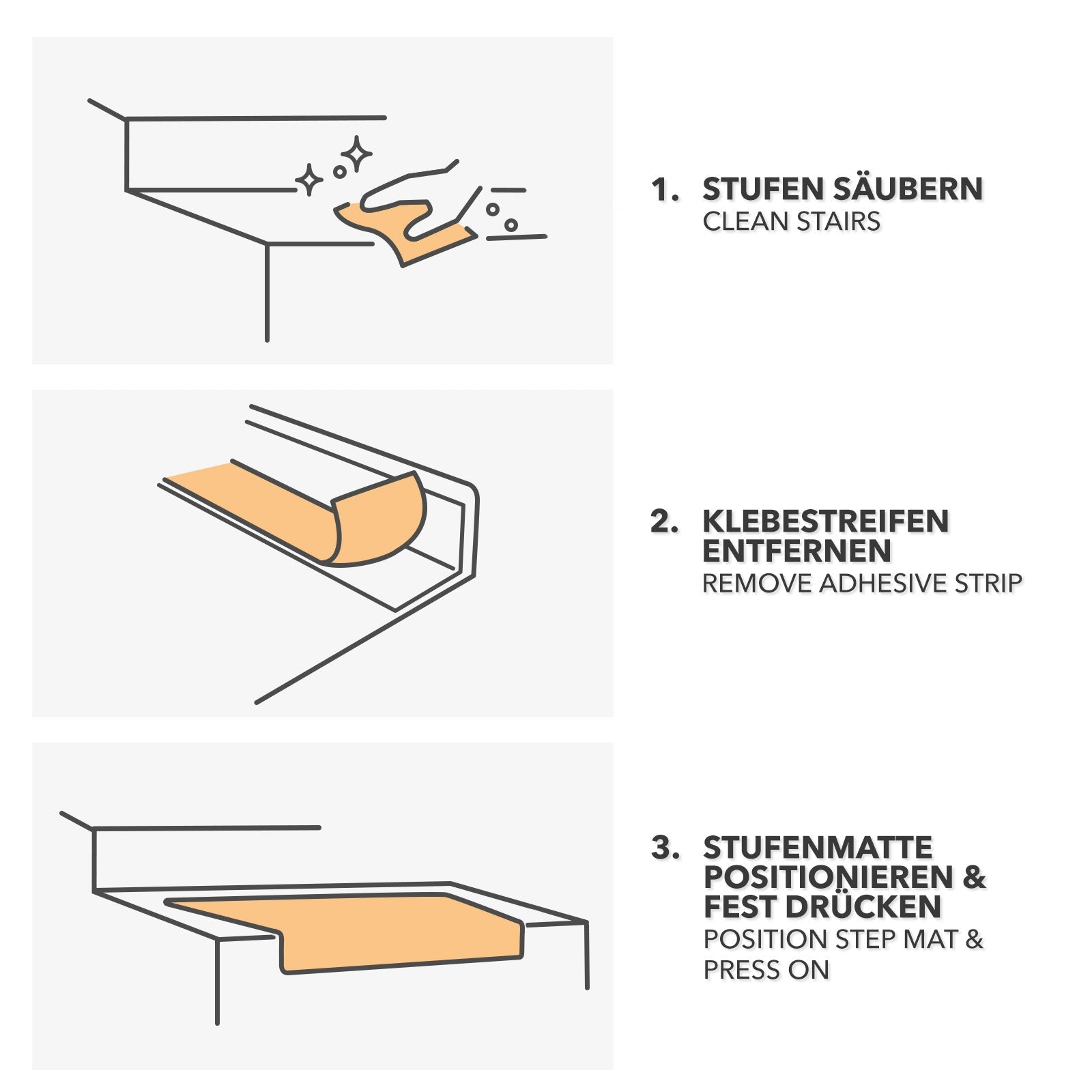 1. STUFEN SÄUBERN
CLEAN STAIRS

2. KLEBESTREIFEN ENTFERNEN
REMOVE ADHESIVE STRIP

3. STUFENMATTE POSITIONIEREN & FEST DRÜCKEN
POSITION STEP MAT & PRESS ON